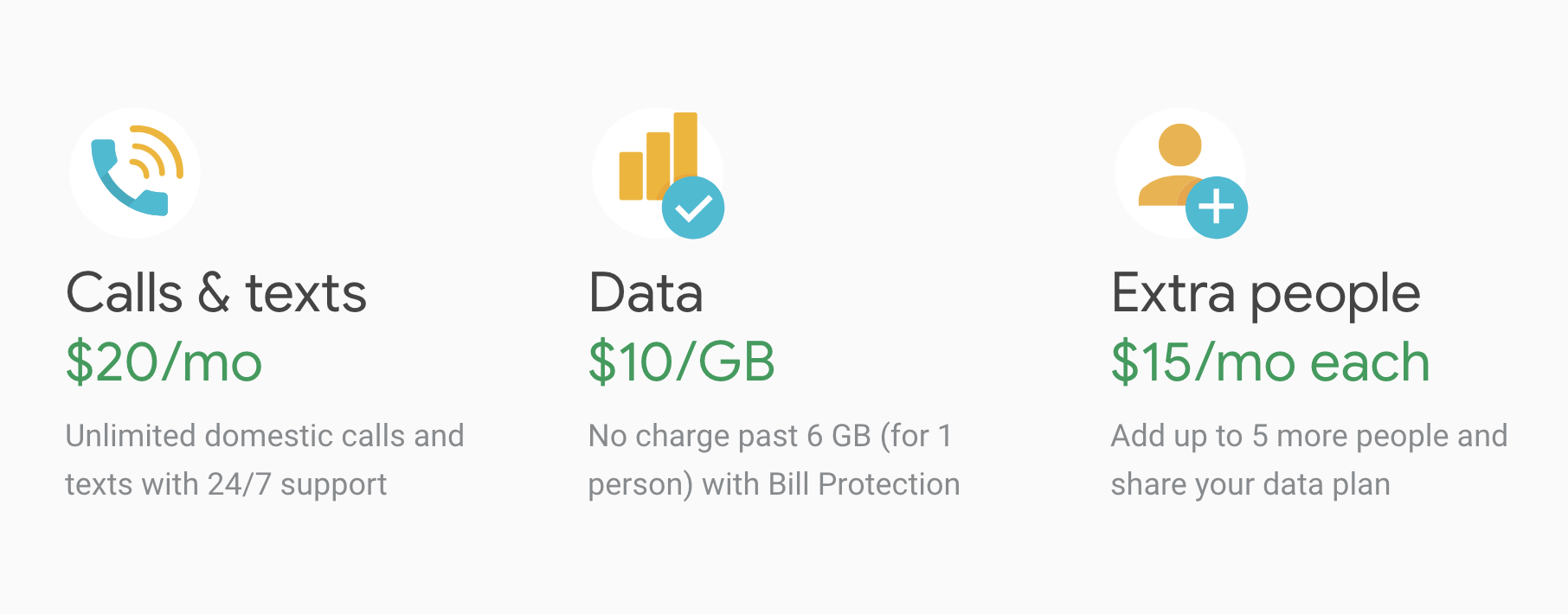 Calls & texts
$20/mo

Unlimited domestic calls and texts with 24/7 support

Data
$10/GB

No charge past 6 GB (for 1 person) with Bill Protection

Extra people
$15/mo each

Add up to 5 more people and share your data plan