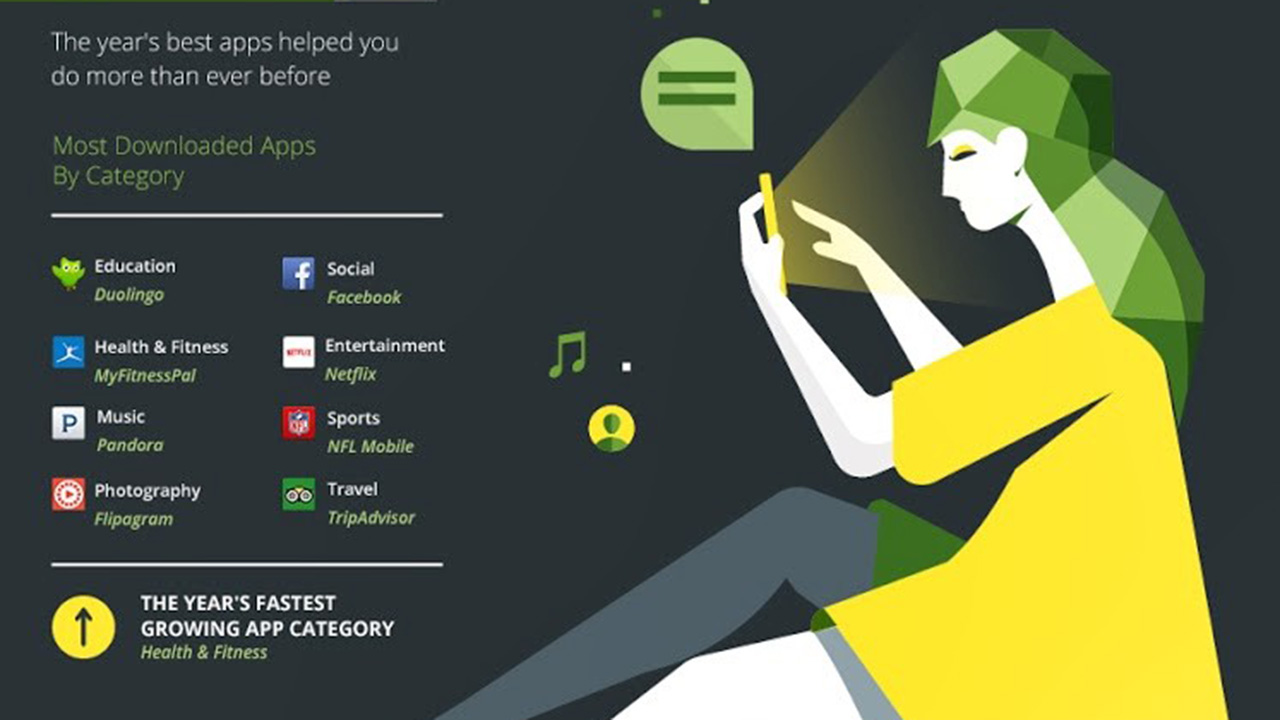 The year's best apps helped you do more than ever before

Most Downloaded Apps By Category

Education
Duolingo

Health & Fitness
MyFitnessPal

Music
Pandora

Photography
Flipagram

Social
Facebook

Entertainment
Netflix

Sports
NFL Mobile

Travel
TripAdvisor

THE YEAR'S FASTEST GROWING APP CATEGORY
Health & Fitness