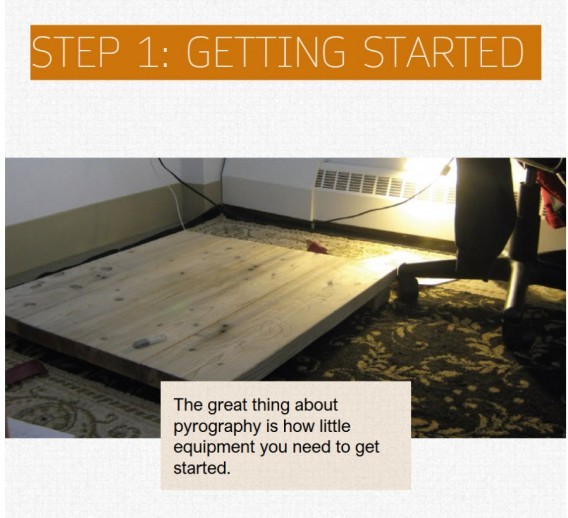 STEP 1: GETTING STARTED

The great thing about pyrography is how little equipment you need to get started.