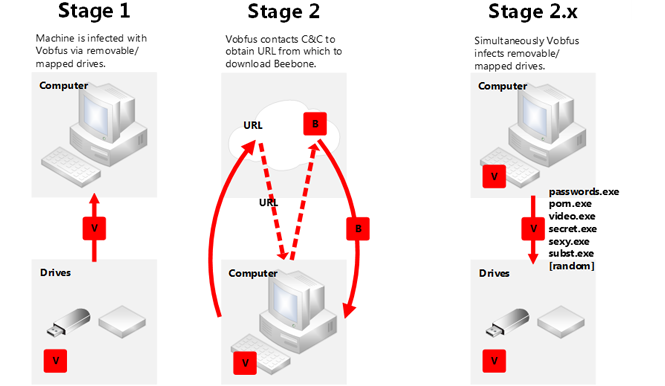 Stage 1

Machine is infected with Vobfus via removable/ mapped drives.

Computer

V

Drives

V

Stage 2

Vobfus contacts C&C to obtain URL from which to download Beebone.

URL

B

URL

B

Computer

V

Stage 2.x

Simultaneously Vobfus infects removable/ mapped drives.

Computer

V

passwords.exe
porn.exe
video.exe
secret.exe
sexy.exe
subst.exe
[random]

V

Drives

V